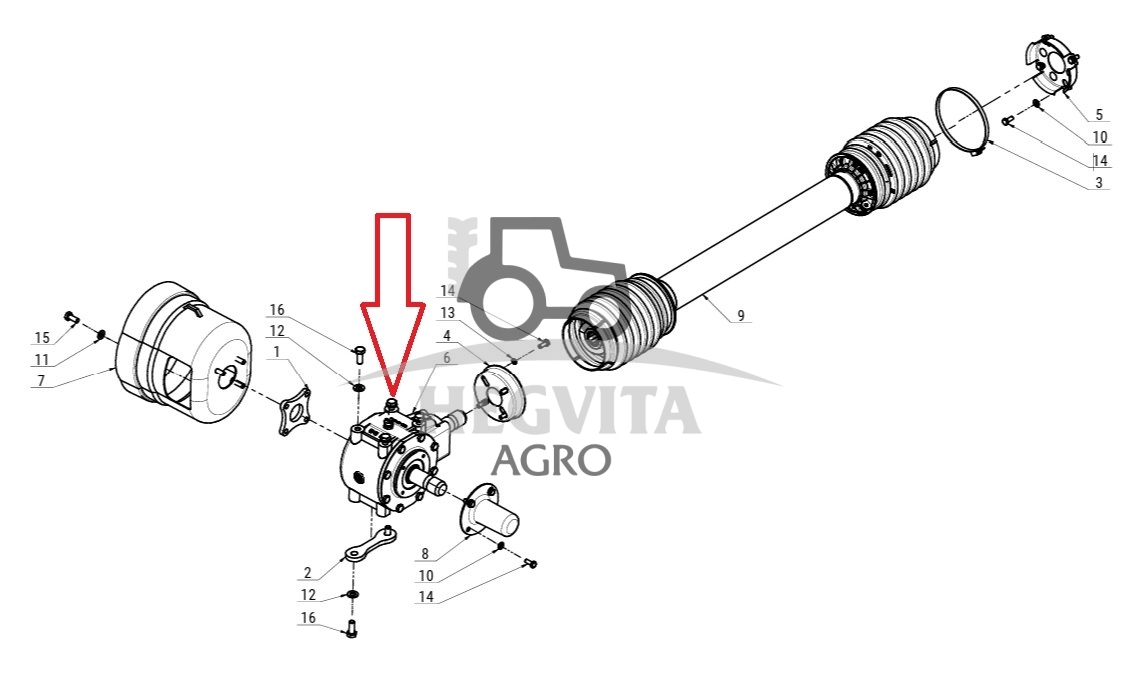 5
10
14
3
9
14
13
4
6
16
12
1
15
11
7
HEGVITA
AGRO
2
12
16
8
10
14